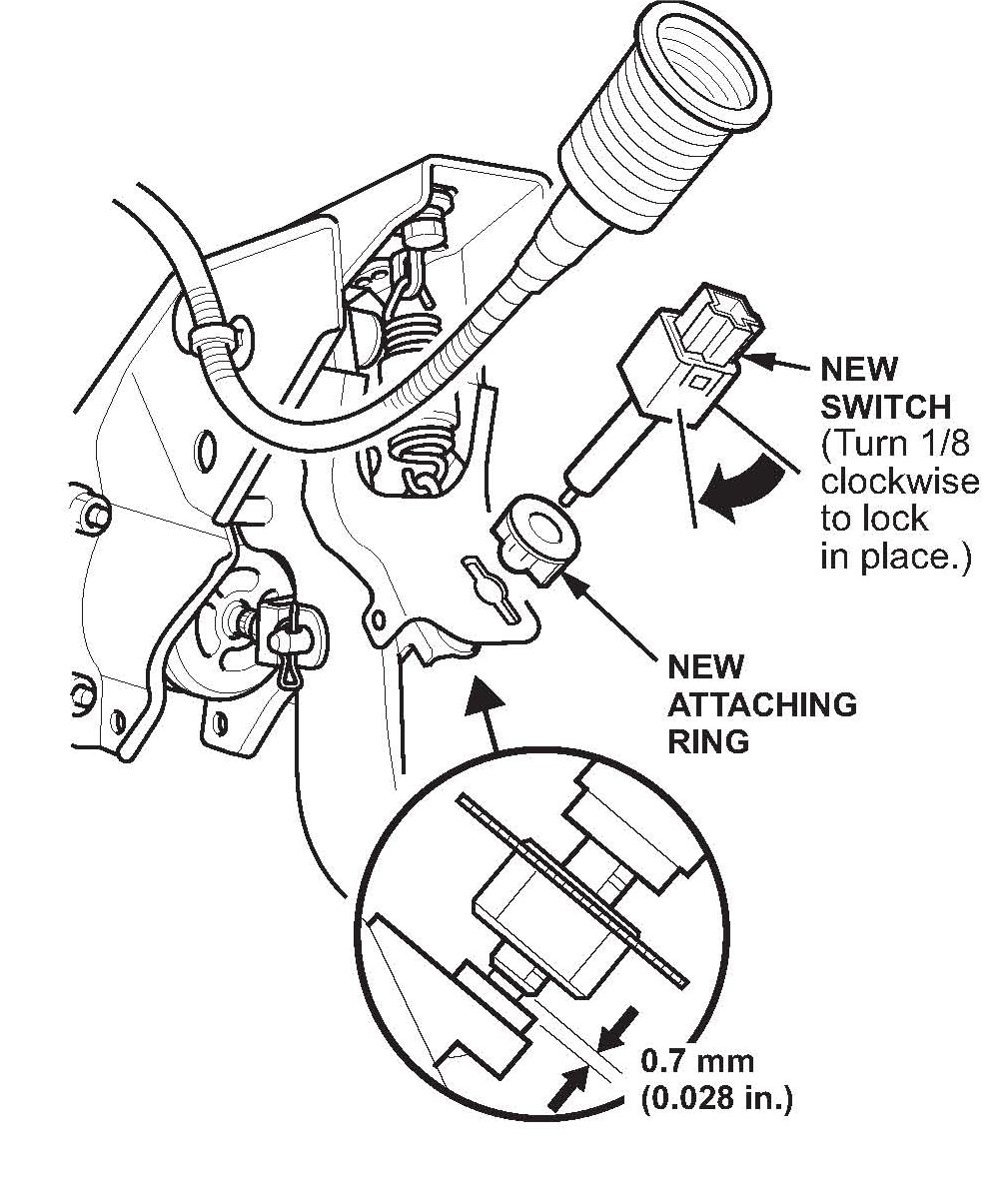 NEW SWITCH (Turn 1/8 clockwise to lock in place.)

NEW ATTACHING RING

0.7 mm (0.028 in.)