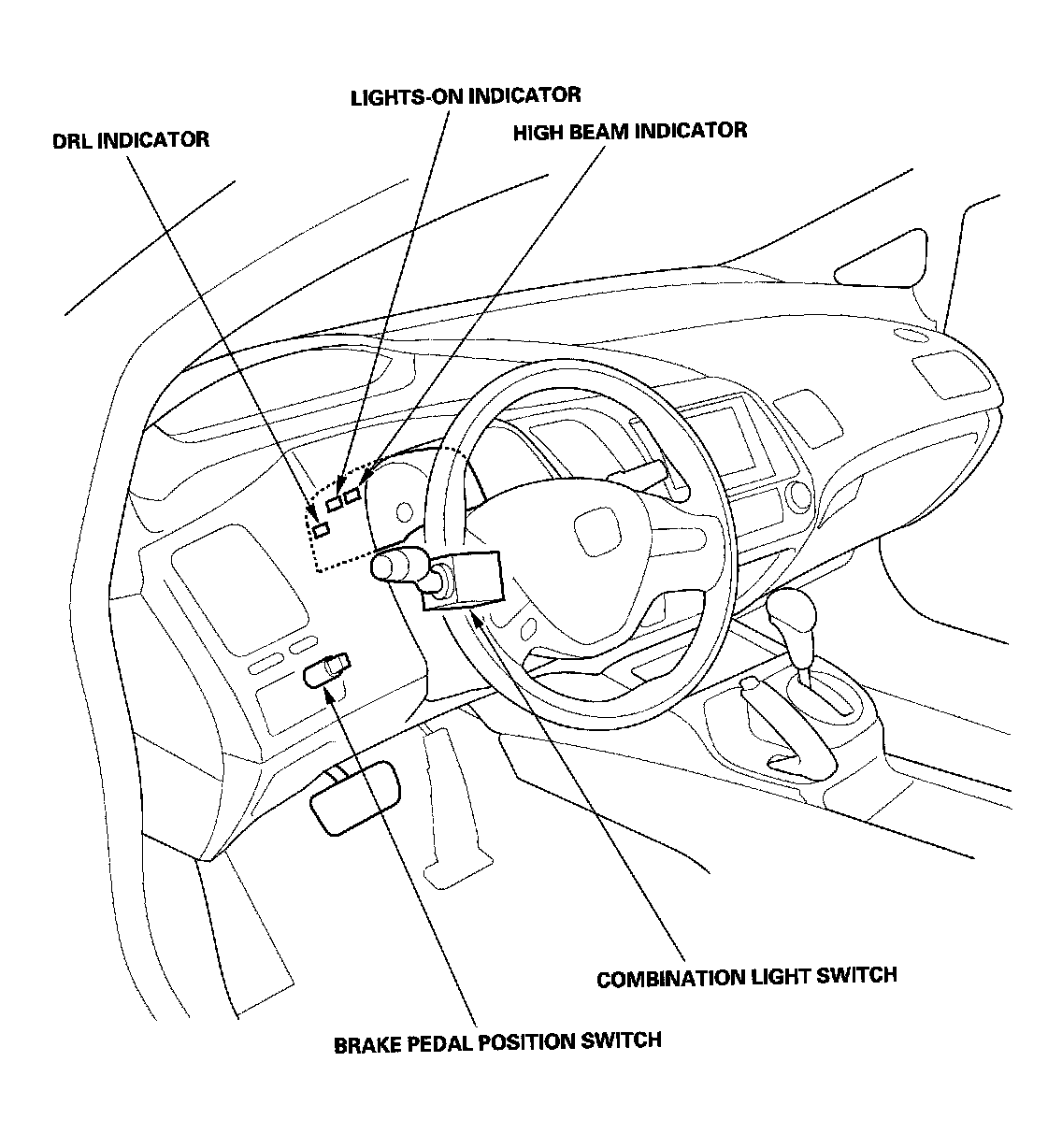 LIGHTS-ON INDICATOR
DRL INDICATOR
HIGH BEAM INDICATOR
COMBINATION LIGHT SWITCH
BRAKE PEDAL POSITION SWITCH