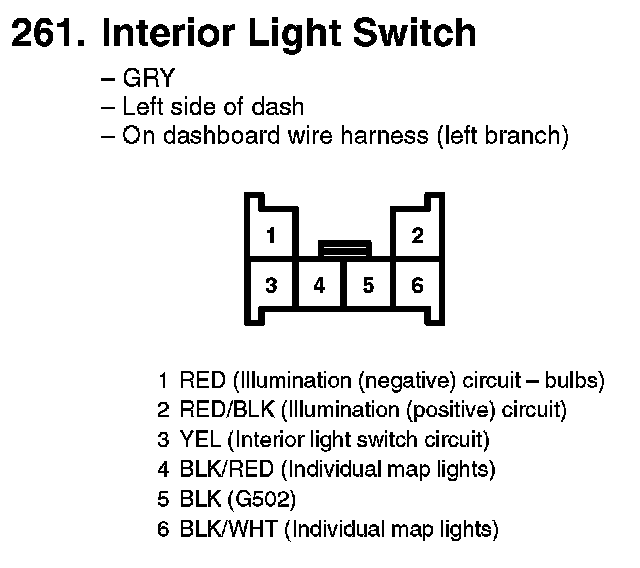 261. Interior Light Switch

– GRY
– Left side of dash
– On dashboard wire harness (left branch)

1
2
3
4
5
6

1 RED (Illumination (negative) circuit – bulbs)
2 RED/BLK (Illumination (positive) circuit)
3 YEL (Interior light switch circuit)
4 BLK/RED (Individual map lights)
5 BLK (G502)
6 BLK/WHT (Individual map lights)