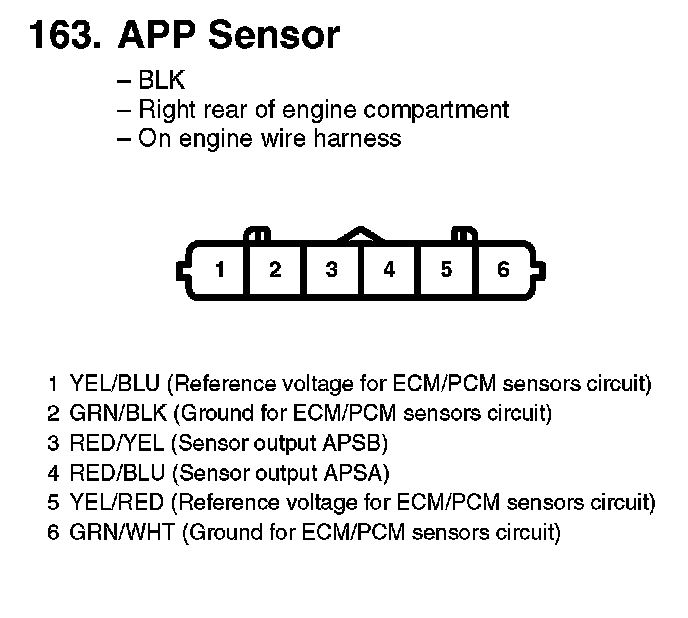 163. APP Sensor

– BLK
– Right rear of engine compartment
– On engine wire harness

1 2 3 4 5 6

1 YEL/BLU (Reference voltage for ECM/PCM sensors circuit)
2 GRN/BLK (Ground for ECM/PCM sensors circuit)
3 RED/YEL (Sensor output APSB)
4 RED/BLU (Sensor output APSA)
5 YEL/RED (Reference voltage for ECM/PCM sensors circuit)
6 GRN/WHT (Ground for ECM/PCM sensors circuit)