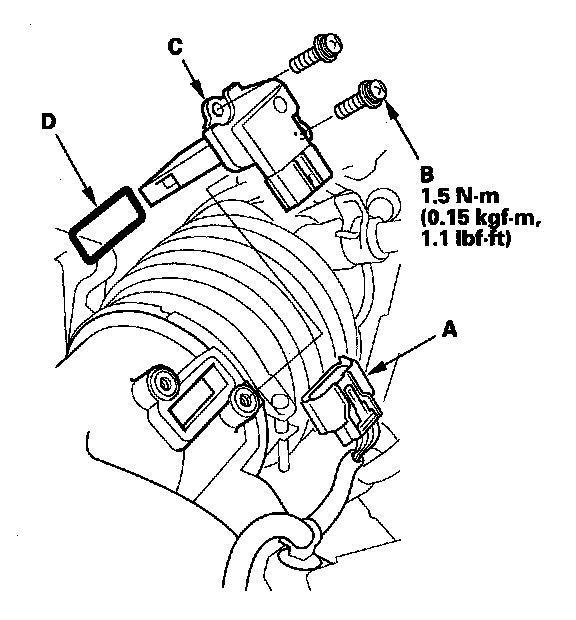 C

D

B
1.5 N·m
(0.15 kgf·m,
1.1 lbf·ft)

A