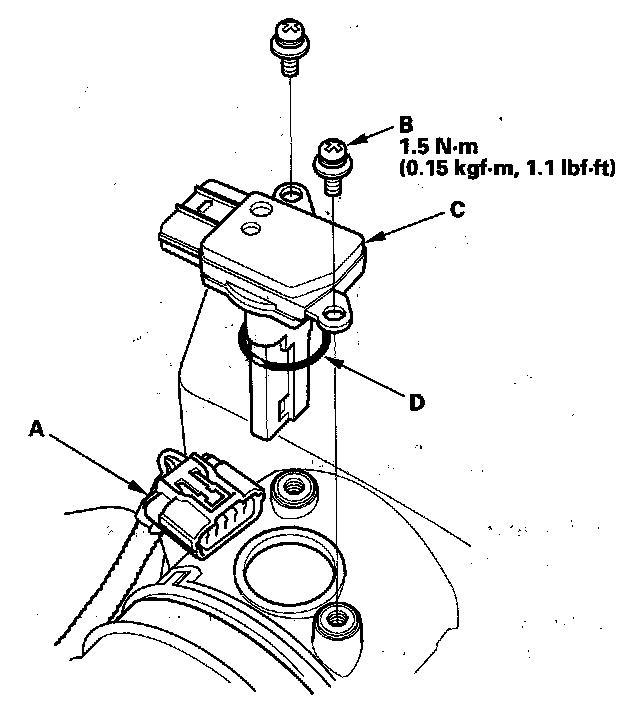 B
1.5 N·m
(0.15 kgf·m, 1.1 lbf·ft)

C

D

A