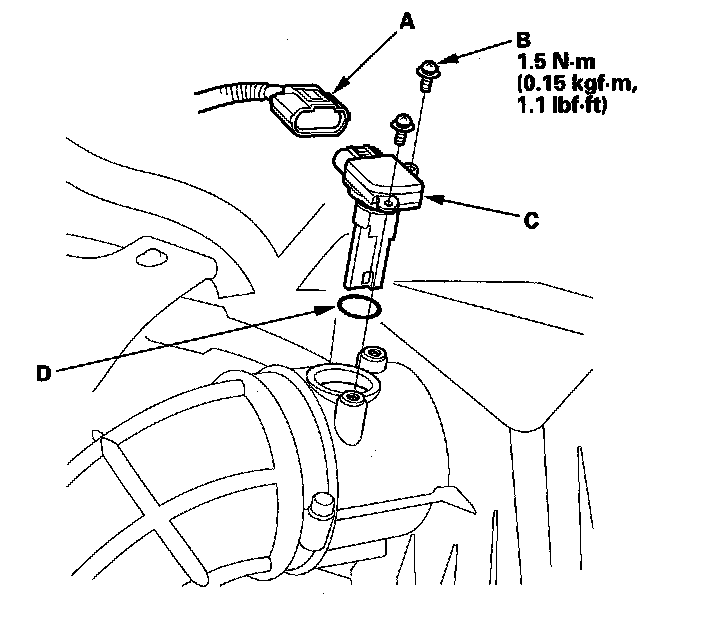 A

B
1.5 N·m
(0.15 kgf·m,
1.1 lbf·ft)

C

D