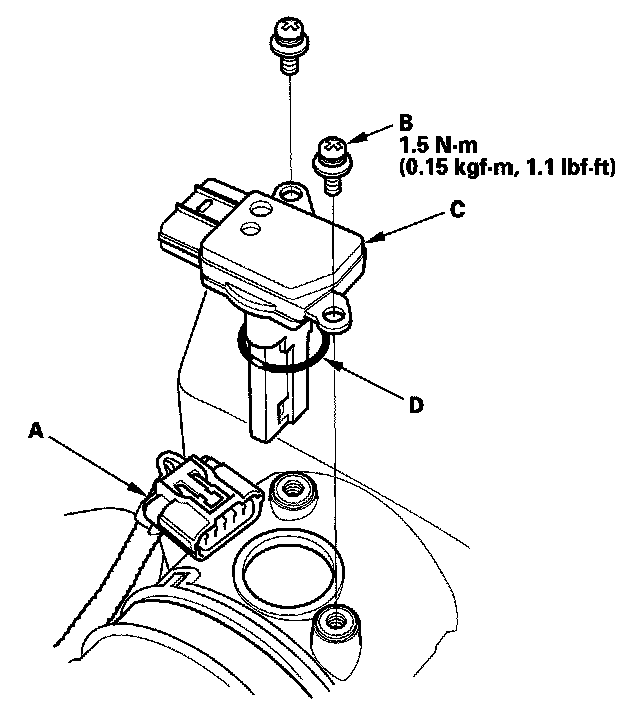 B
1.5 N·m
(0.15 kgf·m, 1.1 lbf·ft)

C

D

A