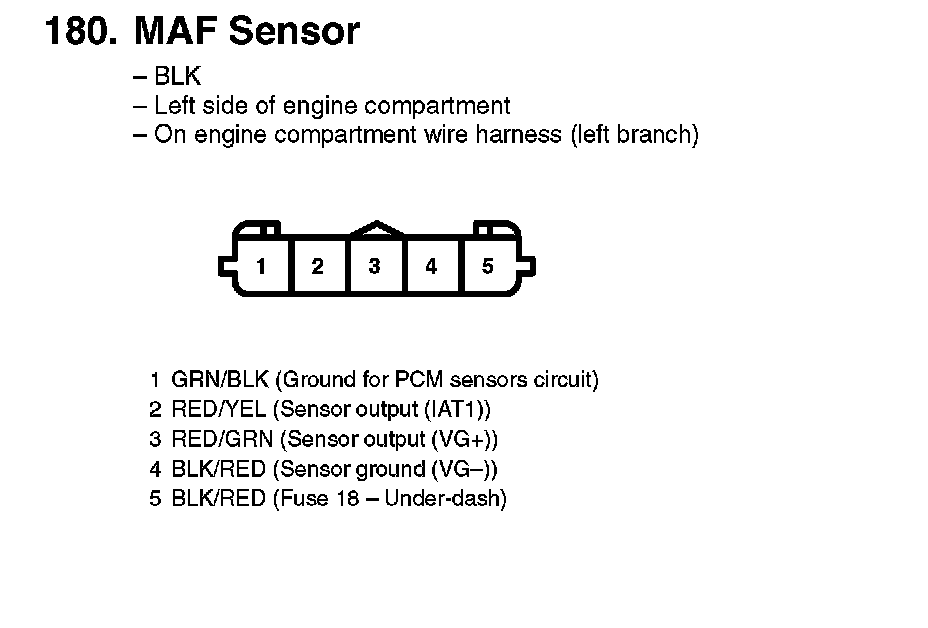 180. MAF Sensor

– BLK
– Left side of engine compartment
– On engine compartment wire harness (left branch)

1 2 3 4 5

1 GRN/BLK (Ground for PCM sensors circuit)
2 RED/YEL (Sensor output (IAT1))
3 RED/GRN (Sensor output (VG+))
4 BLK/RED (Sensor ground (VG–))
5 BLK/RED (Fuse 18 – Under-dash)