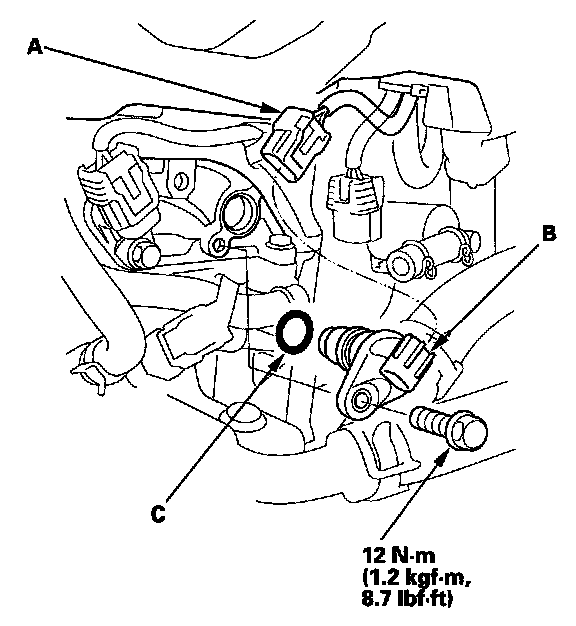 A

B

C

12 N·m
(1.2 kgf·m,
8.7 lbf·ft)