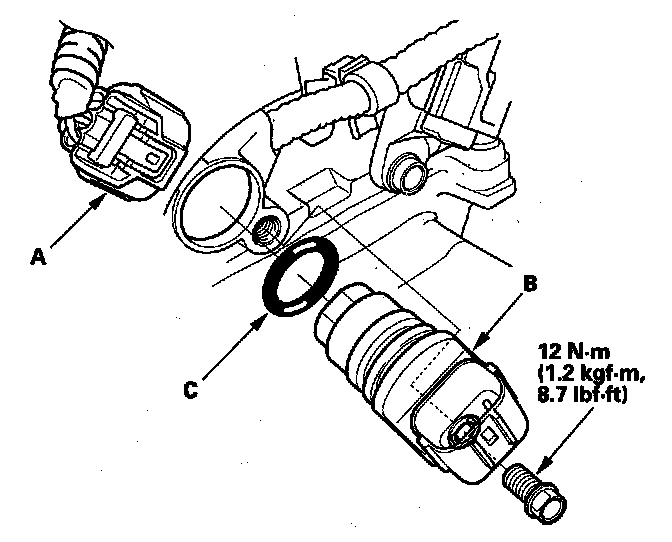 A

B

C

12 N·m
(1.2 kgf·m,
8.7 lbf·ft)