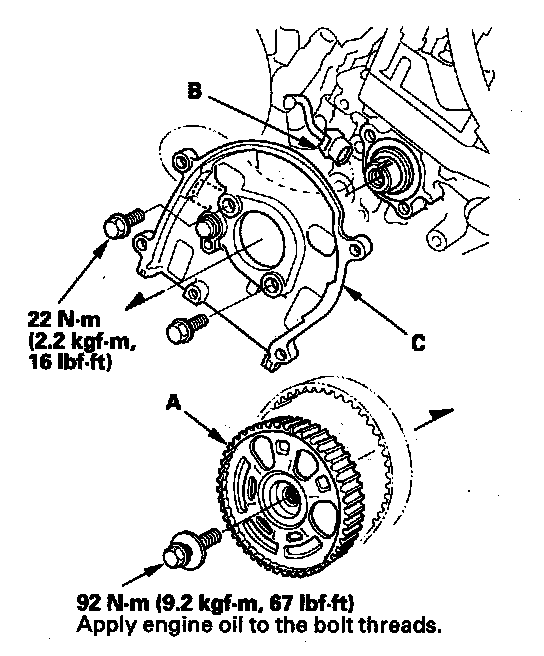 B

22 N·m
(2.2 kgf·m,
16 lbf·ft)

C

A

92 N·m (9.2 kgf·m, 67 lbf·ft)
Apply engine oil to the bolt threads.