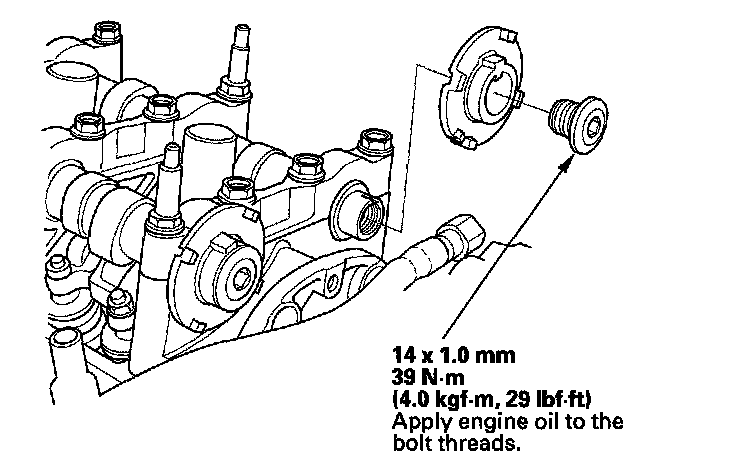 14 x 1.0 mm
39 N·m
(4.0 kgf·m, 29 lbf·ft)
Apply engine oil to the bolt threads.