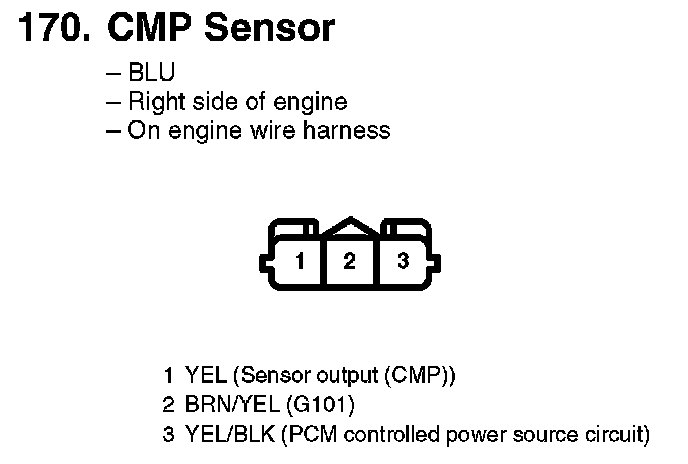 170. CMP Sensor

– BLU
– Right side of engine
– On engine wire harness

1 2 3

1 YEL (Sensor output (CMP))
2 BRN/YEL (G101)
3 YEL/BLK (PCM controlled power source circuit)