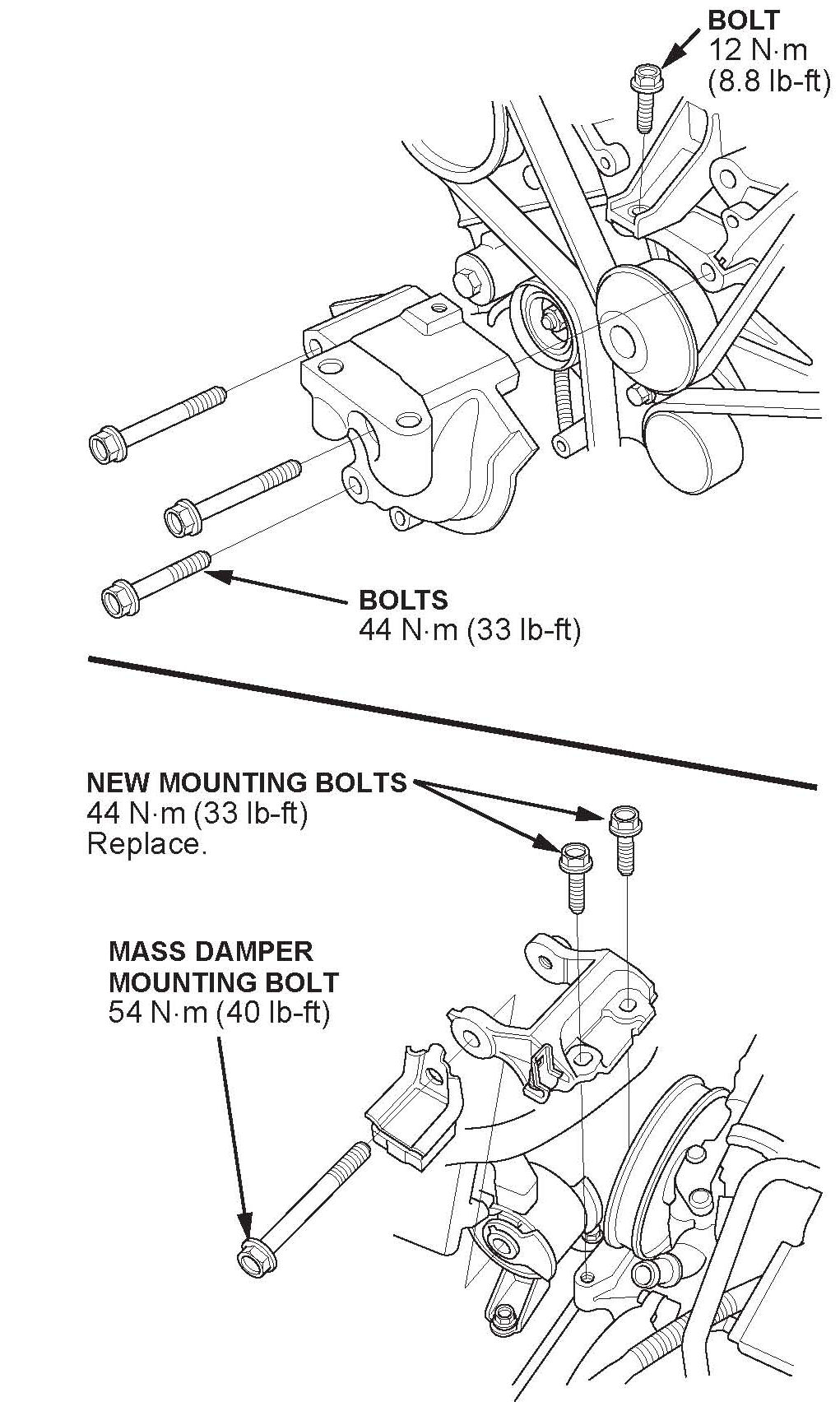 BOLT
12 N·m
(8.8 lb-ft)

BOLTS
44 N·m (33 lb-ft)

NEW MOUNTING BOLTS
44 N·m (33 lb-ft)
Replace.

MASS DAMPER
MOUNTING BOLT
54 N·m (40 lb-ft)