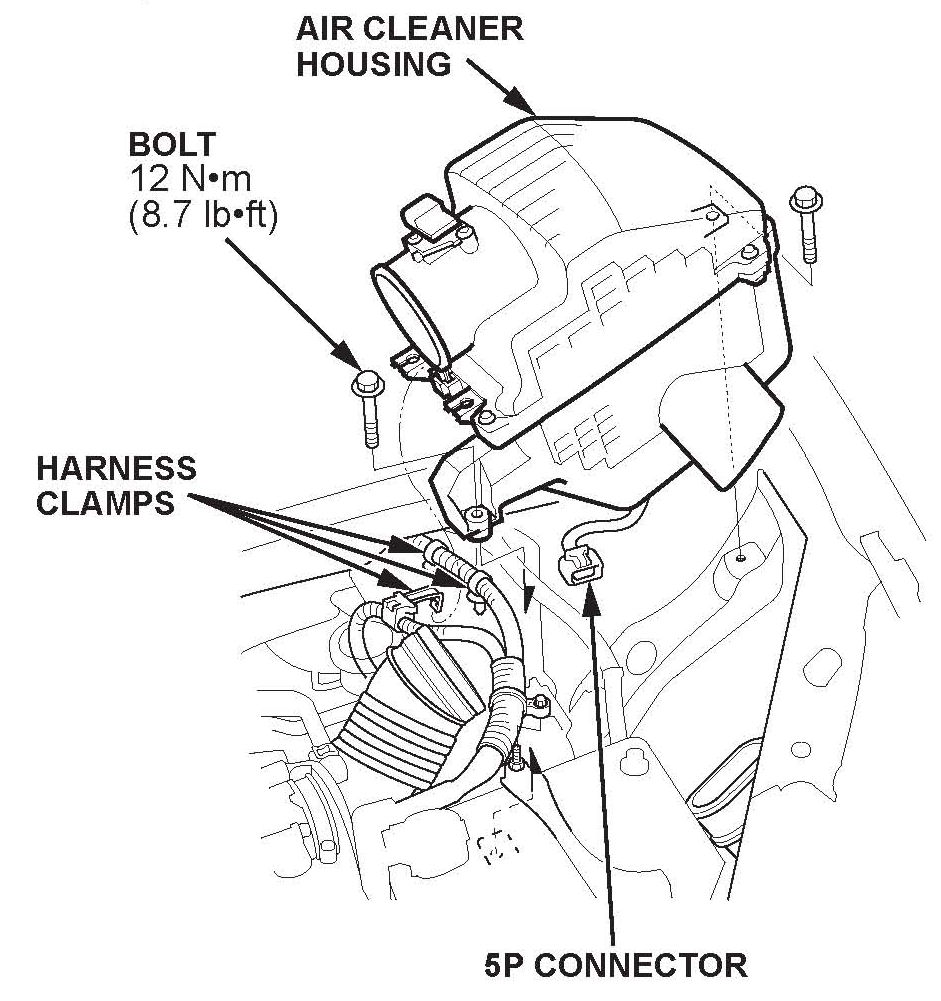 AIR CLEANER HOUSING

BOLT
12 N•m
(8.7 lb•ft)

HARNESS CLAMPS

5P CONNECTOR