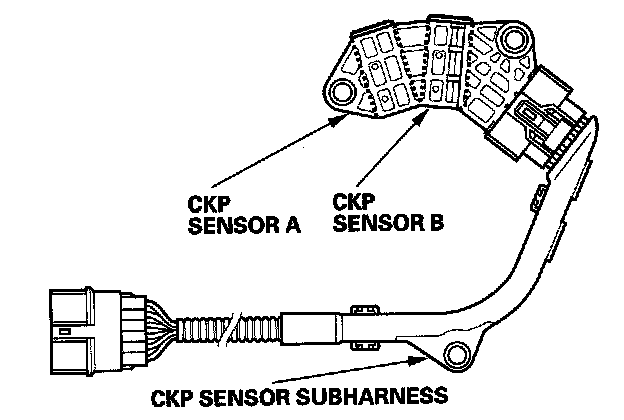 CKP SENSOR A

CKP SENSOR B

CKP SENSOR SUBHARNESS