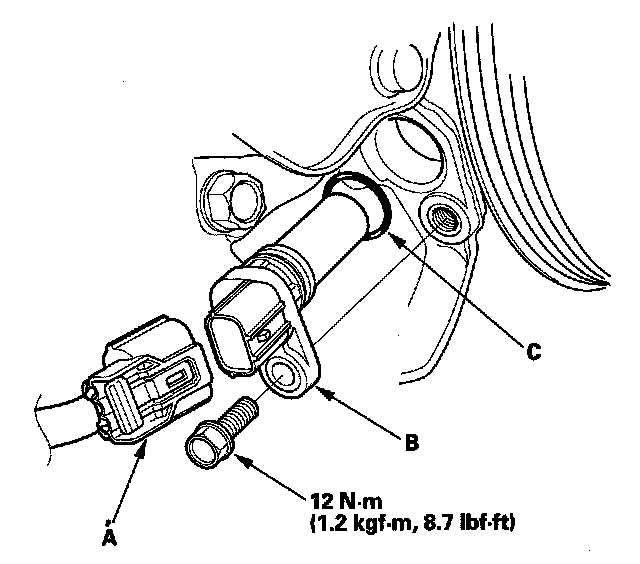 C

B

12 N·m
(1.2 kgf·m, 8.7 lbf·ft)

A