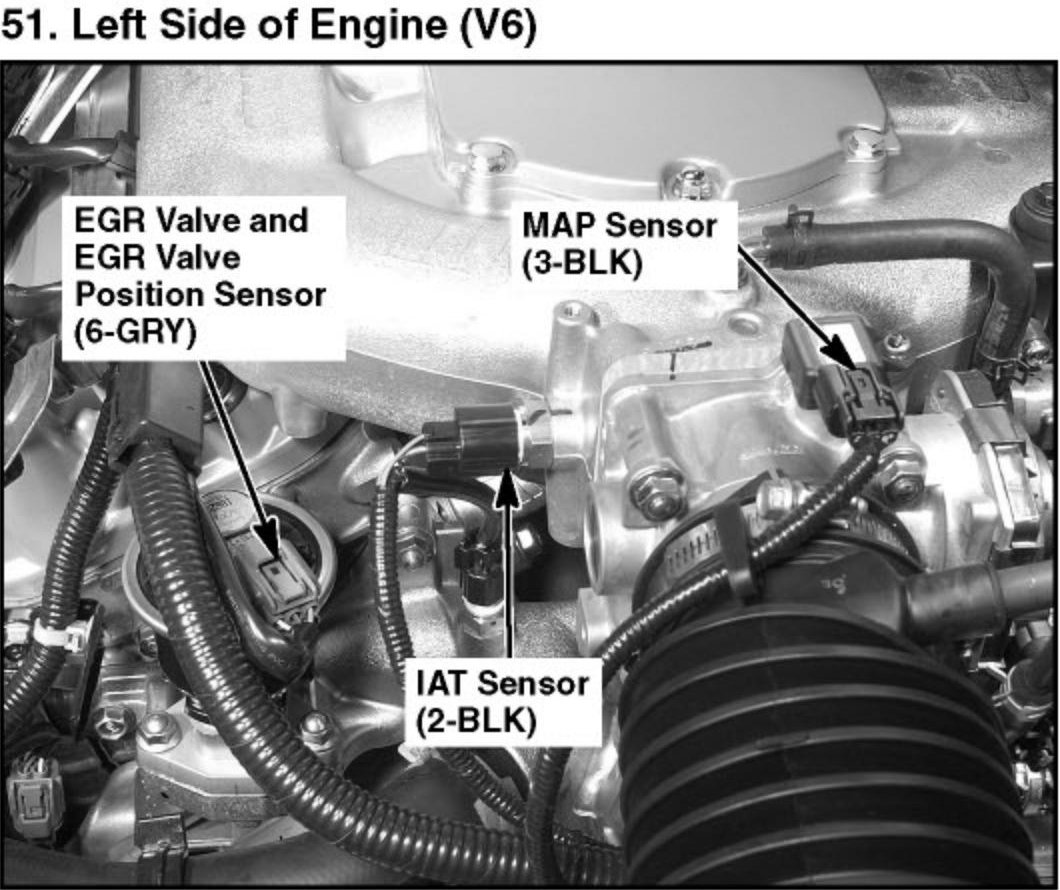 51. Left Side of Engine (V6)

EGR Valve and EGR Valve Position Sensor (6-GRY)

MAP Sensor (3-BLK)

IAT Sensor (2-BLK)