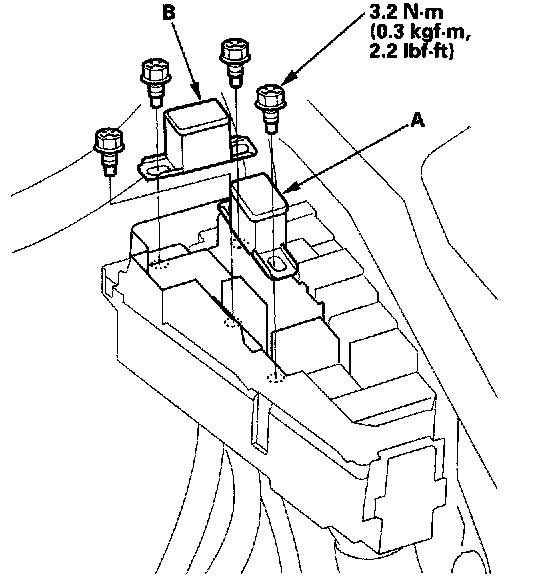 B
3.2 N·m
(0.3 kgf·m,
2.2 lbf·ft)
A