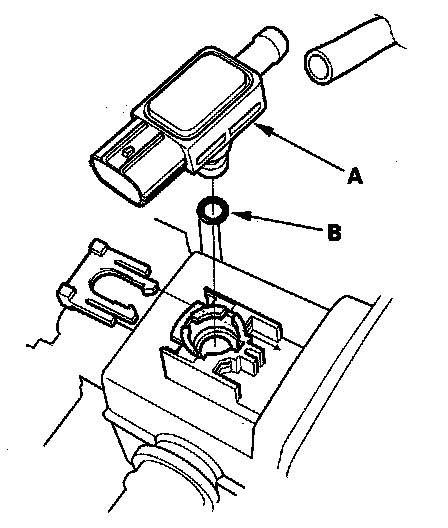 A
B