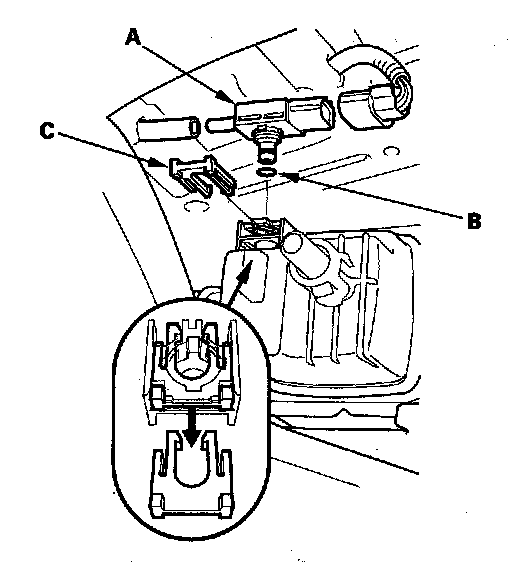 A

C

B