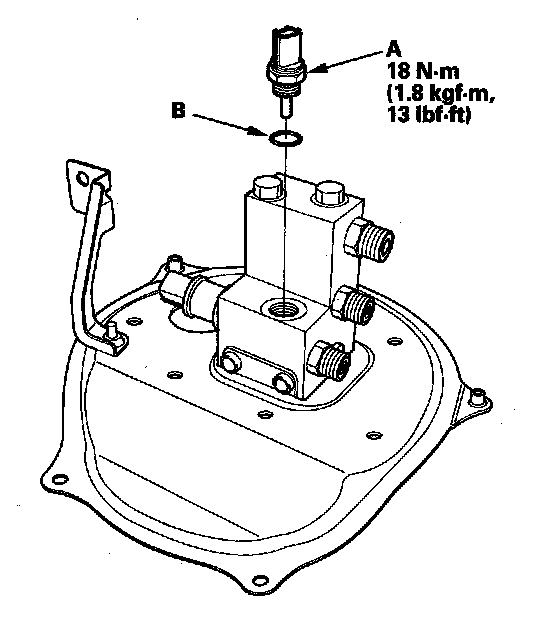 A
18 N·m
(1.8 kgf·m,
13 lbf·ft)

B