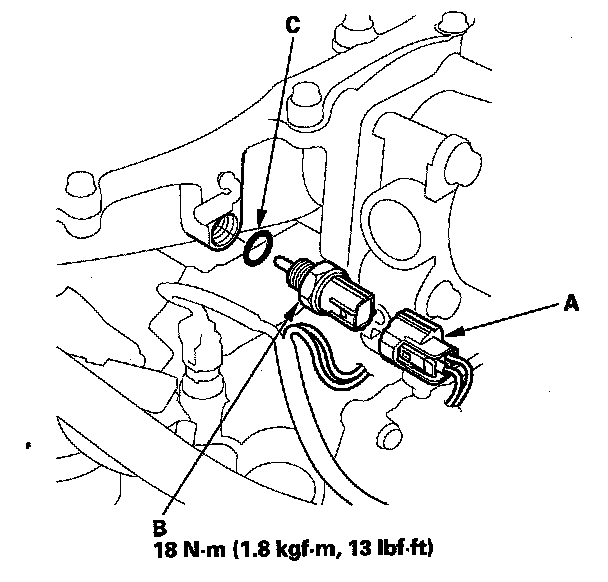 C

A

B
18 N·m (1.8 kgf·m, 13 lbf·ft)