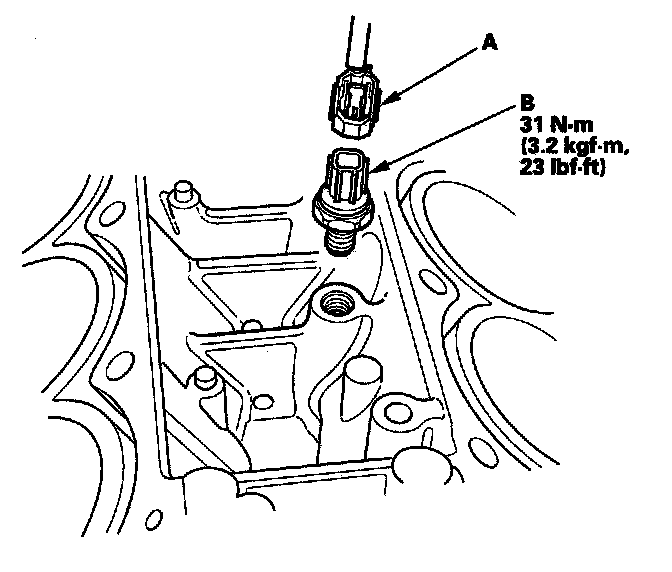 A

B
31 N·m
(3.2 kgf·m,
23 lbf·ft)