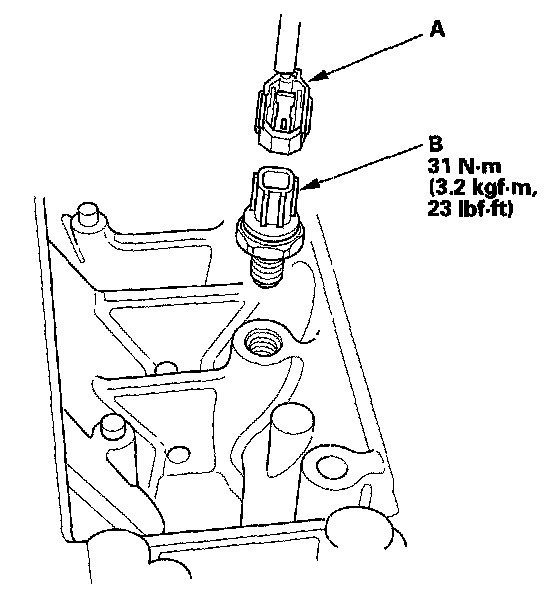 A

B
31 N·m
(3.2 kgf·m,
23 lbf·ft)