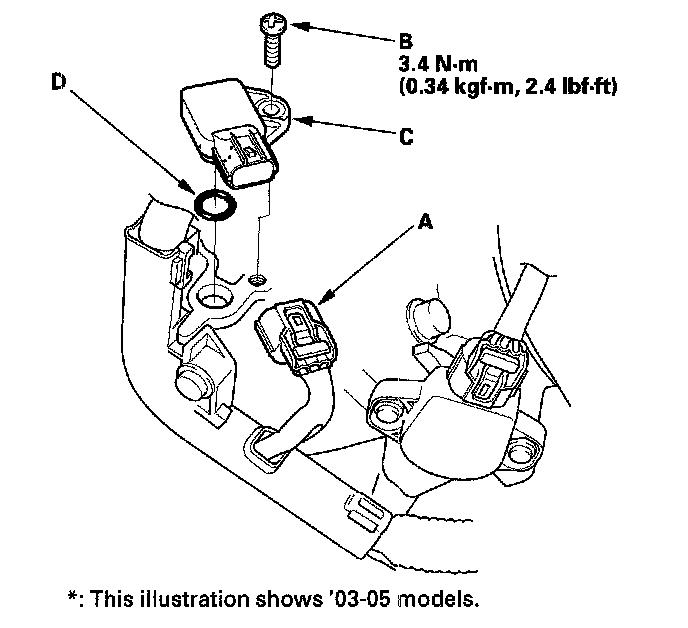 B
3.4 N·m
(0.34 kgf·m, 2.4 lbf·ft)

D

C

A

*: This illustration shows '03-05 models.