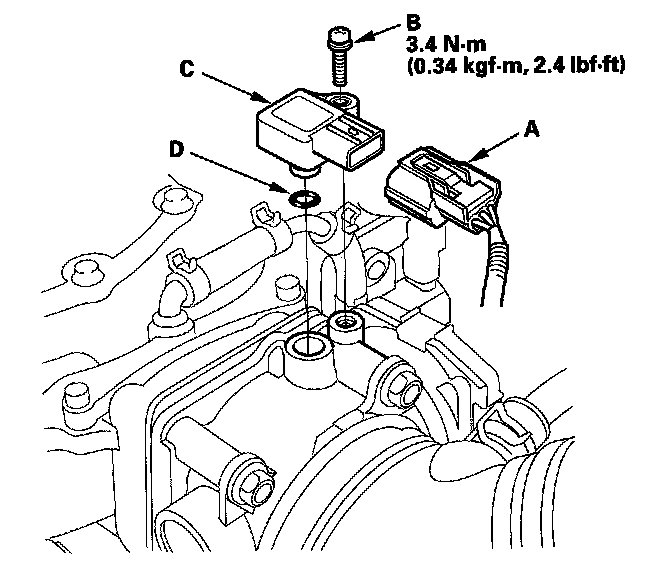 B
3.4 N·m
(0.34 kgf·m, 2.4 lbf·ft)

C

A

D