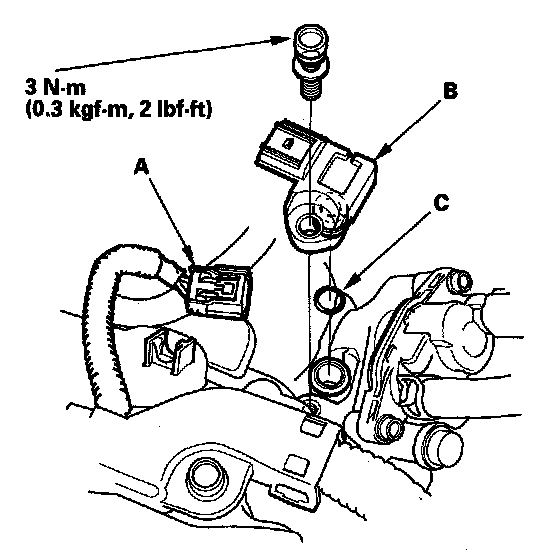 3 N·m
(0.3 kgf·m, 2 lbf·ft)

B

A

C