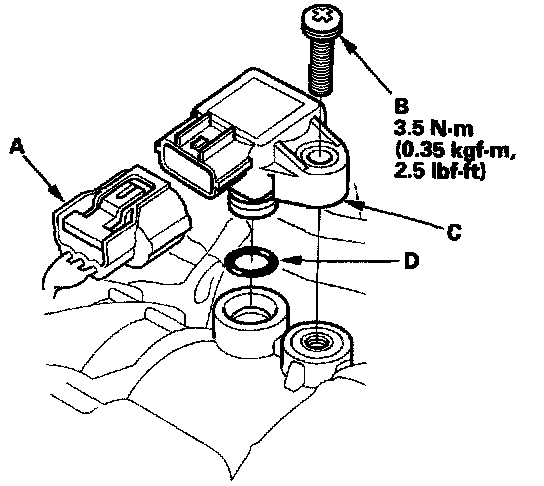 A

B
3.5 N·m
(0.35 kgf·m,
2.5 lbf·ft)

C

D