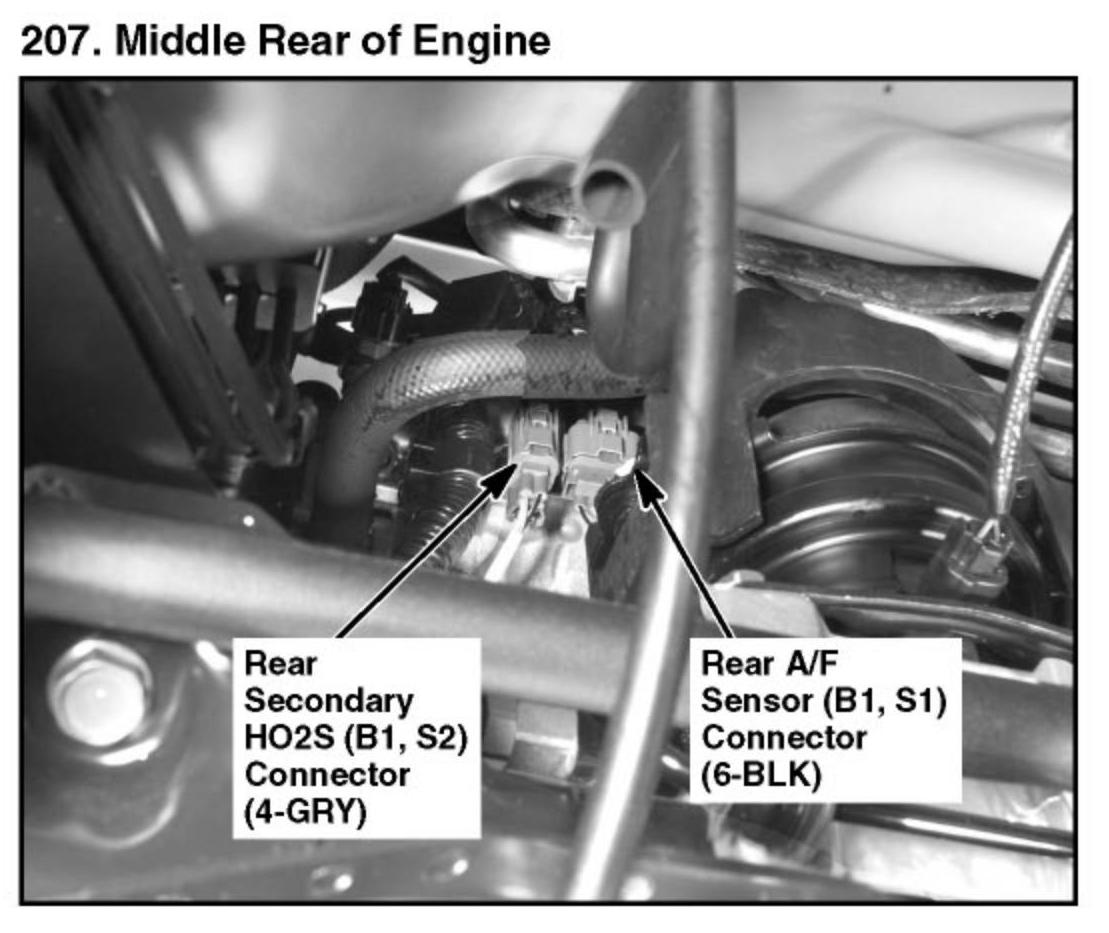 207. Middle Rear of Engine

Rear Secondary HO2S (B1, S2) Connector (4-GRY)

Rear A/F Sensor (B1, S1) Connector (6-BLK)