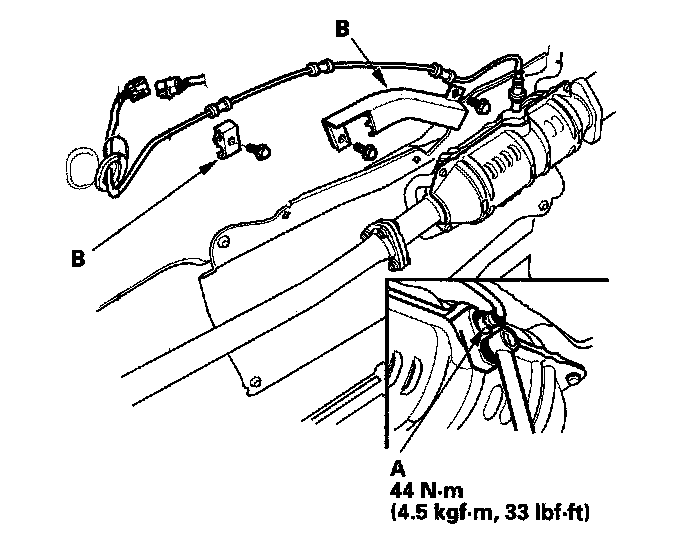 B

B

A
44 N·m
(4.5 kgf·m, 33 lbf·ft)