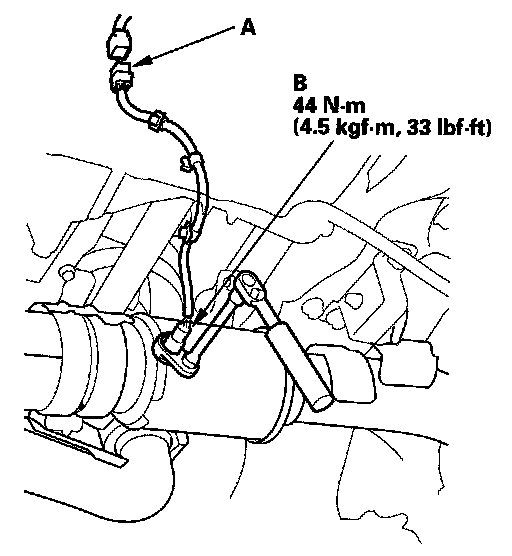 A

B
44 N·m
(4.5 kgf·m, 33 lbf·ft)