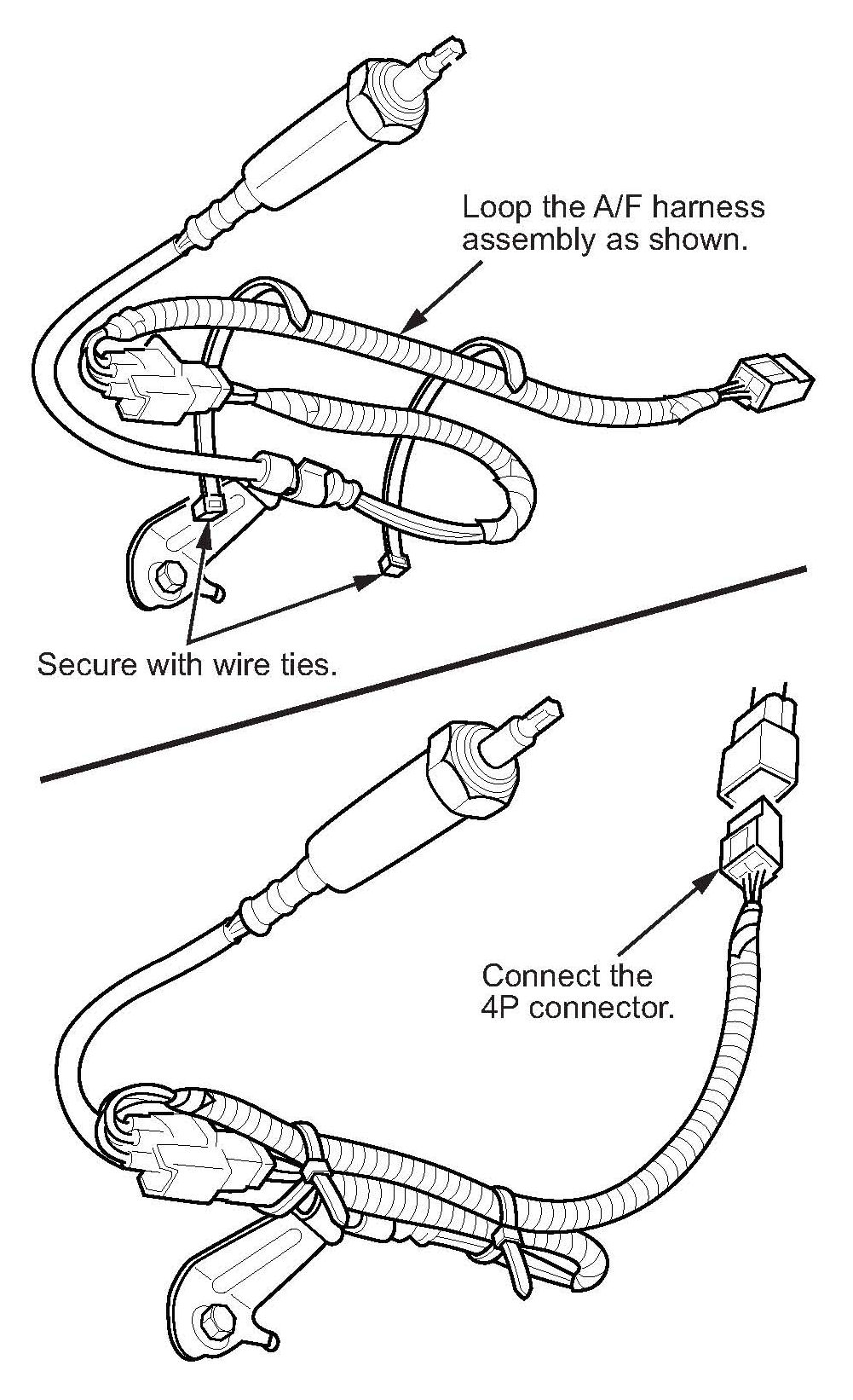 Loop the A/F harness assembly as shown.

Secure with wire ties.

Connect the 4P connector.