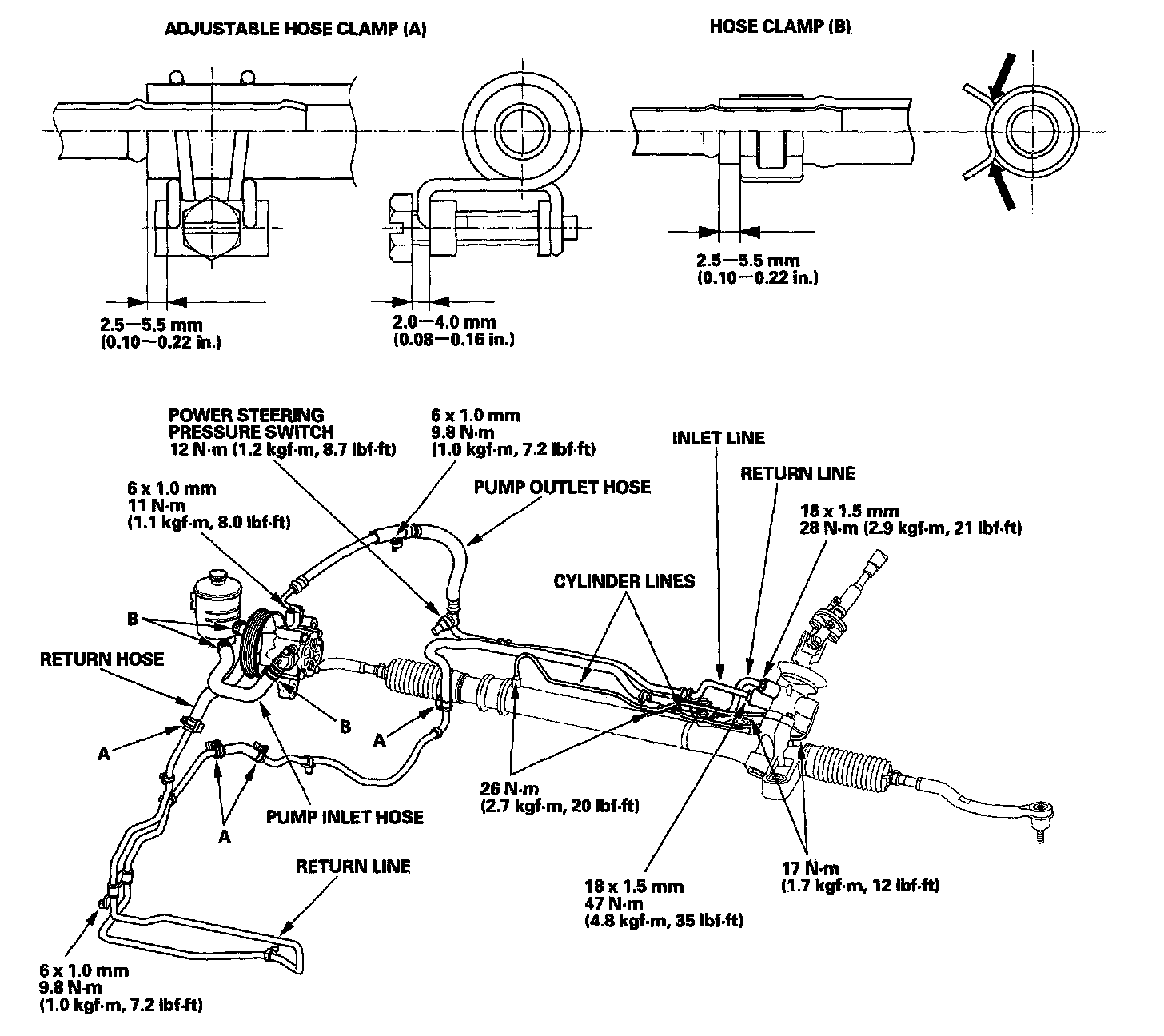 ADJUSTABLE HOSE CLAMP (A)

HOSE CLAMP (B)

2.5—5.5 mm
(0.10—0.22 in.)

2.0—4.0 mm
(0.08—0.16 in.)

2.5—5.5 mm
(0.10—0.22 in.)

POWER STEERING
PRESSURE SWITCH
12 N·m (1.2 kgf·m, 8.7 lbf·ft)

6 x 1.0 mm
9.8 N·m
(1.0 kgf·m, 7.2 lbf·ft)

INLET LINE

RETURN LINE

6 x 1.0 mm
11 N·m
(1.1 kgf·m, 8.0 lbf·ft)

PUMP OUTLET HOSE

16 x 1.5 mm
28 N·m (2.9 kgf·m, 21 lbf·ft)

CYLINDER LINES

B

RETURN HOSE

B

A

A

26 N·m
(2.7 kgf·m, 20 lbf·ft)

A

PUMP INLET HOSE

RETURN LINE

17 N·m
(1.7 kgf·m, 12 lbf·ft)

18 x 1.5 mm
47 N·m
(4.8 kgf·m, 35 lbf·ft)

6 x 1.0 mm
9.8 N·m
(1.0 kgf·m, 7.2 lbf·ft)