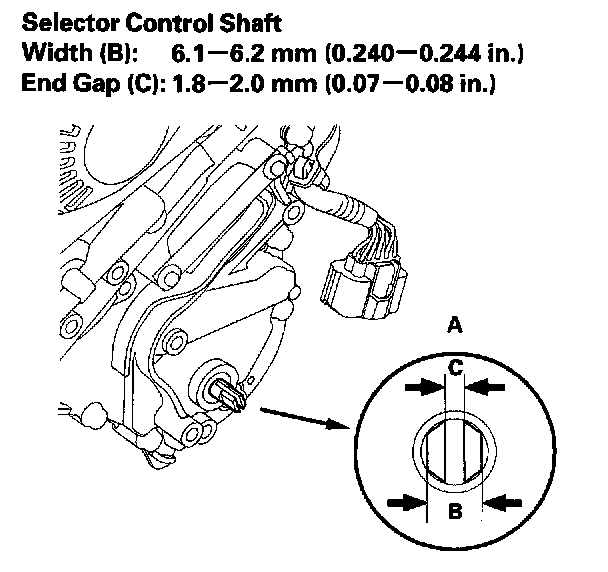 Selector Control Shaft
Width (B): 6.1—6.2 mm (0.240—0.244 in.)
End Gap (C): 1.8—2.0 mm (0.07—0.08 in.)

A
C
B