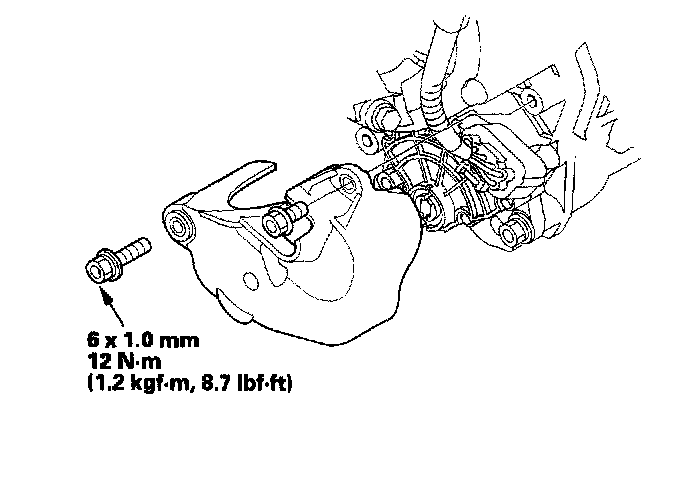 6 x 1.0 mm
12 N·m
(1.2 kgf·m, 8.7 lbf·ft)