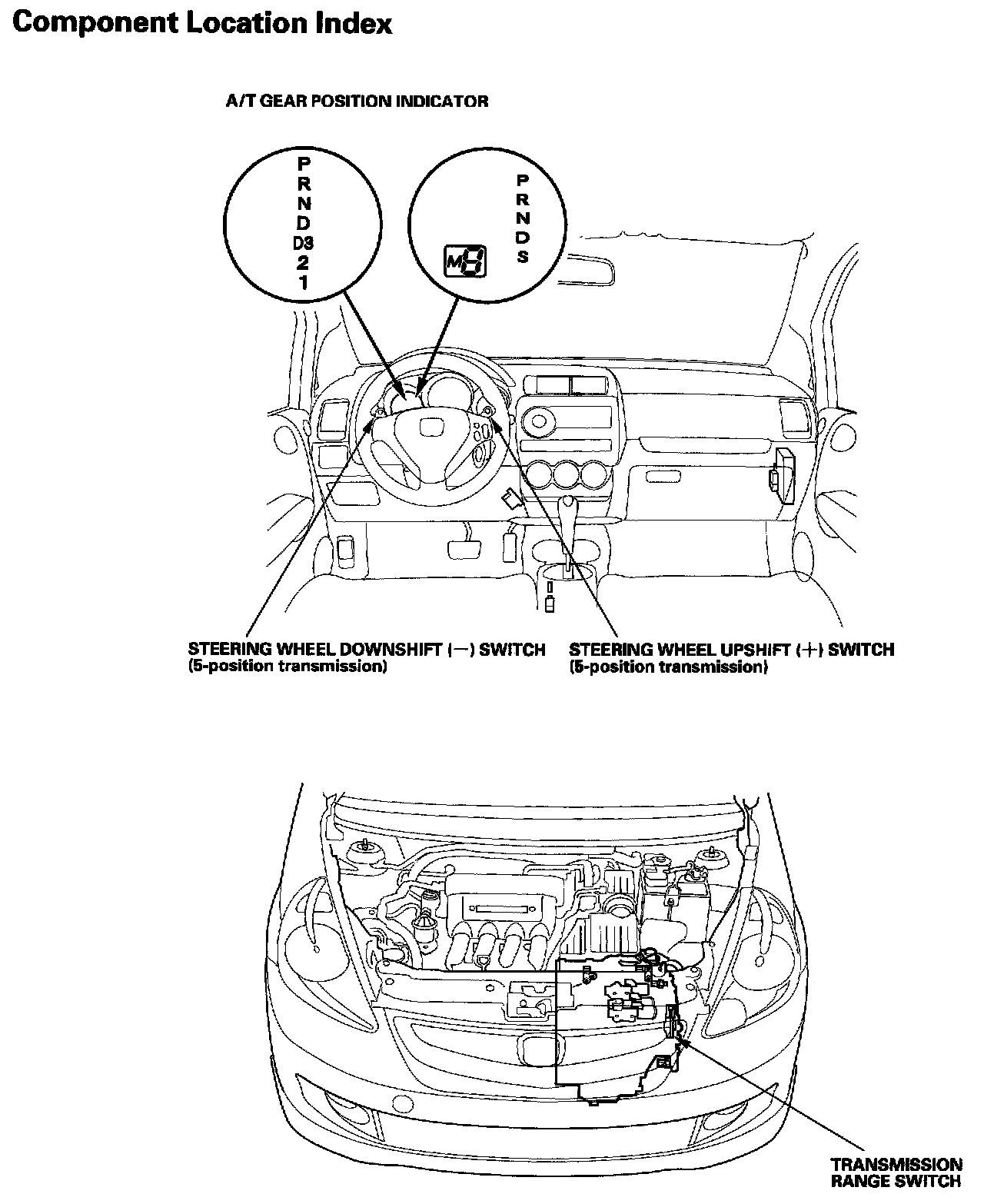 Component Location Index

A/T GEAR POSITION INDICATOR

P
R
N
D
D3
2
1

P
R
N
D
S

M8

STEERING WHEEL DOWNSHIFT (−) SWITCH
(5-position transmission)

STEERING WHEEL UPSHIFT (+) SWITCH
(5-position transmission)

TRANSMISSION
RANGE SWITCH