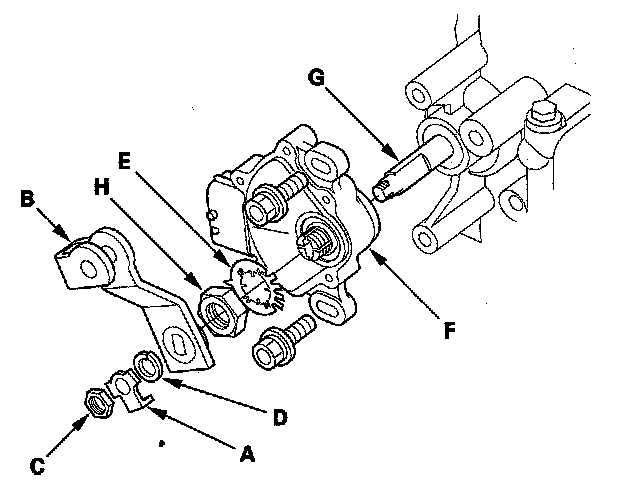 G
E
H
B
F
D
A
C