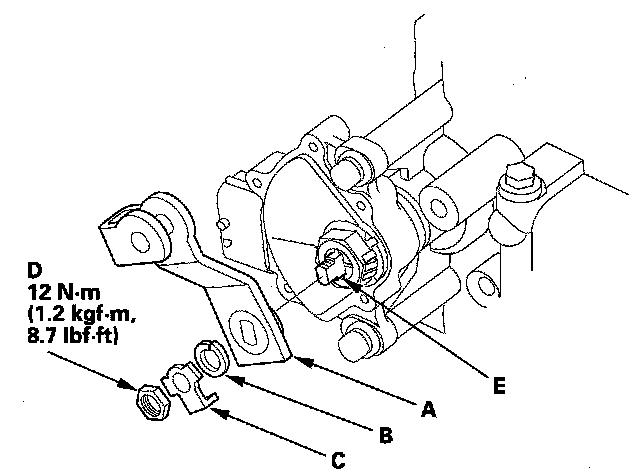 D
12 N·m
(1.2 kgf·m,
8.7 lbf·ft)

E

A

B

C