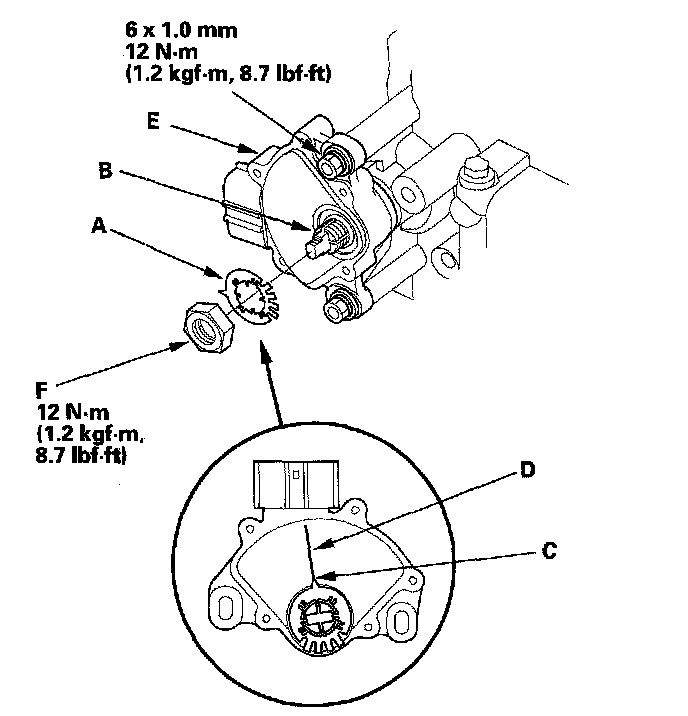 6 x 1.0 mm
12 N·m
(1.2 kgf·m, 8.7 lbf·ft)

E

B

A

F
12 N·m
(1.2 kgf·m,
8.7 lbf·ft)

D

C