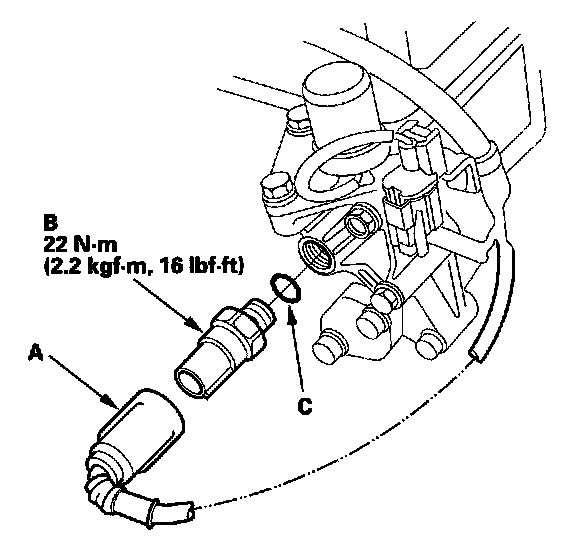 B
22 N·m
(2.2 kgf·m, 16 lbf·ft)

A

C