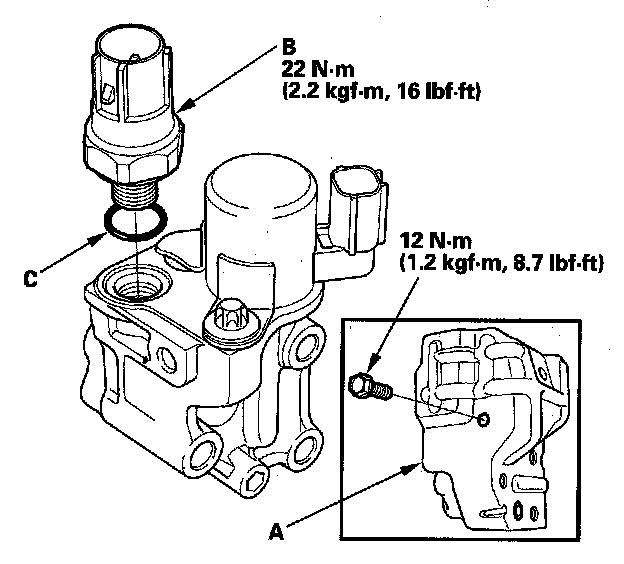 B
22 N·m
(2.2 kgf·m, 16 lbf·ft)

C

12 N·m
(1.2 kgf·m, 8.7 lbf·ft)

A