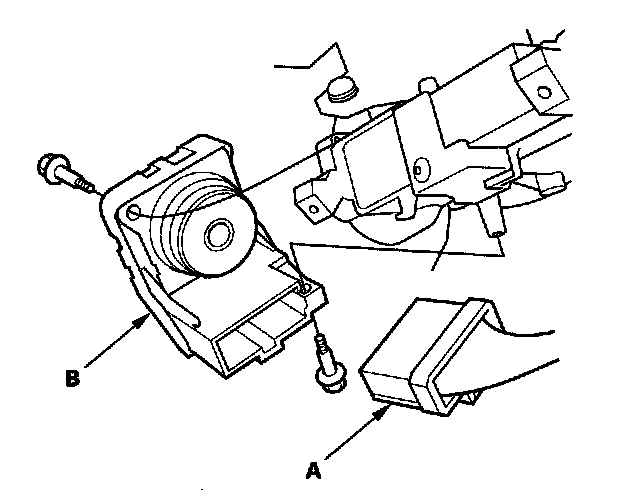 B

A