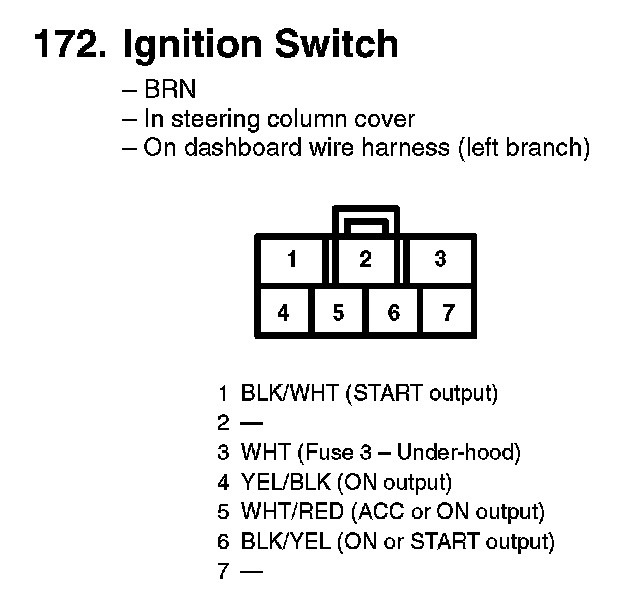 172. Ignition Switch

– BRN
– In steering column cover
– On dashboard wire harness (left branch)

1
2
3
4
5
6
7

1 BLK/WHT (START output)
2 —
3 WHT (Fuse 3 – Under-hood)
4 YEL/BLK (ON output)
5 WHT/RED (ACC or ON output)
6 BLK/YEL (ON or START output)
7 —