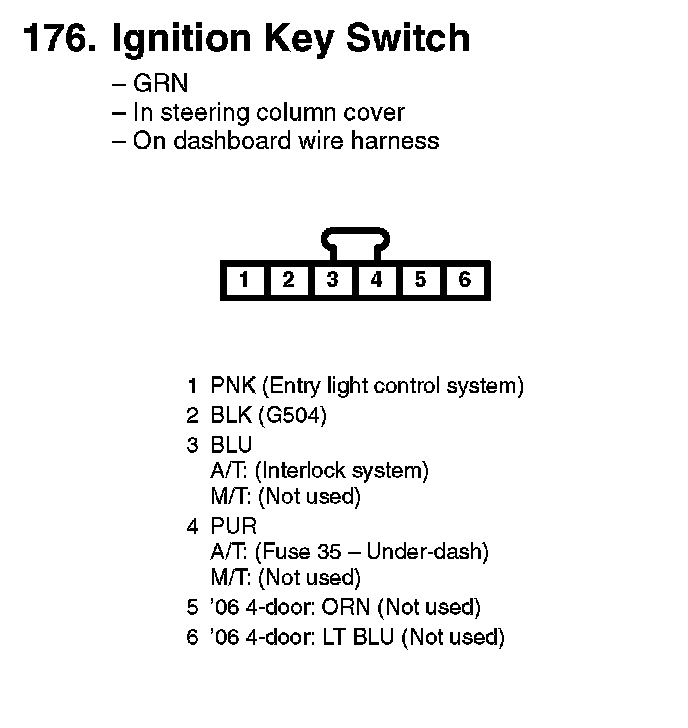 176. Ignition Key Switch

– GRN
– In steering column cover
– On dashboard wire harness

1 2 3 4 5 6

1 PNK (Entry light control system)
2 BLK (G504)
3 BLU
A/T: (Interlock system)
M/T: (Not used)
4 PUR
A/T: (Fuse 35 – Under-dash)
M/T: (Not used)
5 '06 4-door: ORN (Not used)
6 '06 4-door: LT BLU (Not used)