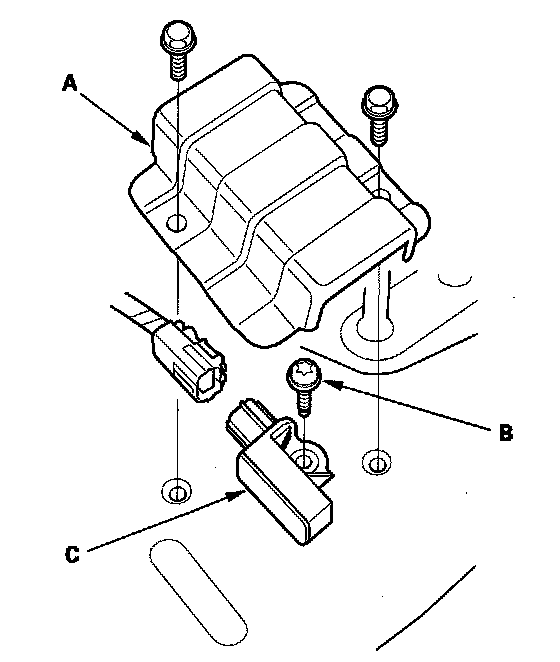 A

B

C