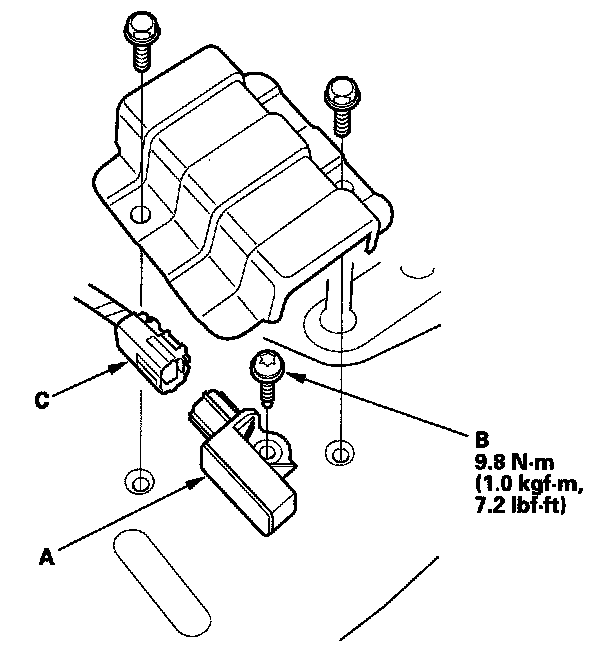 C

B
9.8 N·m
(1.0 kgf·m,
7.2 lbf·ft)

A