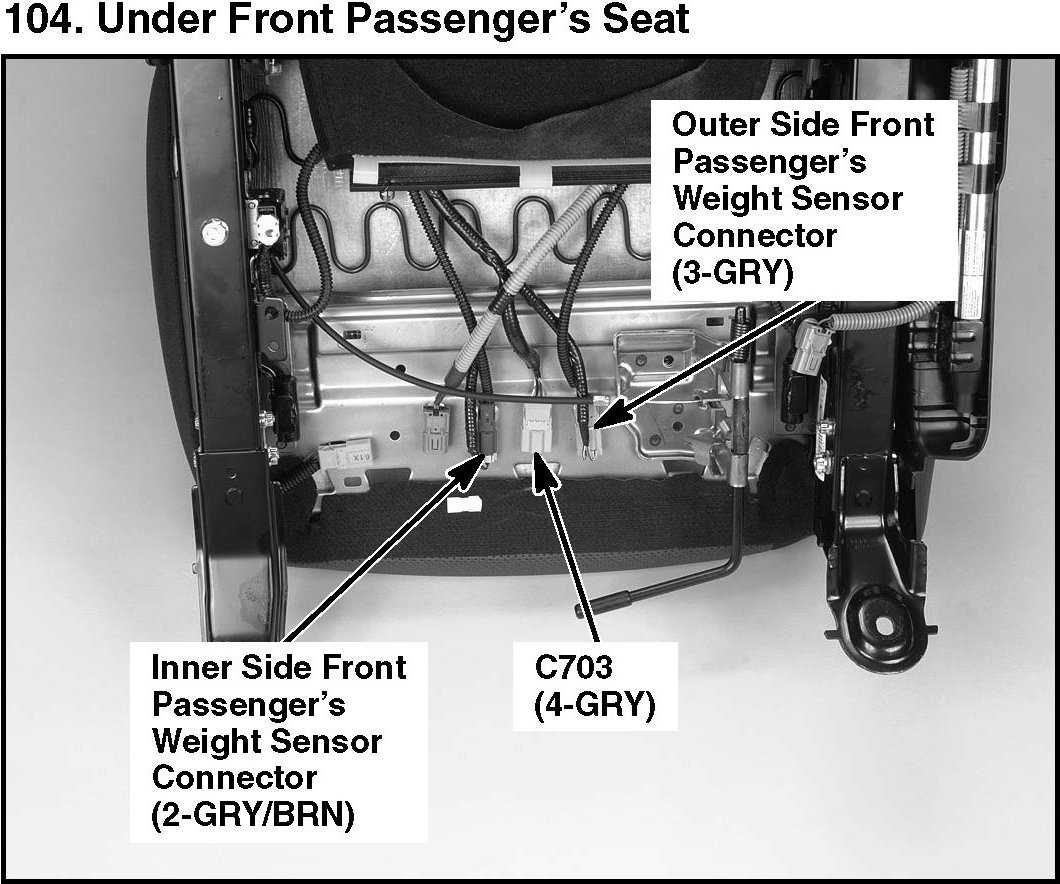 104. Under Front Passenger's Seat

Outer Side Front Passenger's Weight Sensor Connector (3-GRY)

Inner Side Front Passenger's Weight Sensor Connector (2-GRY/BRN)

C703 (4-GRY)