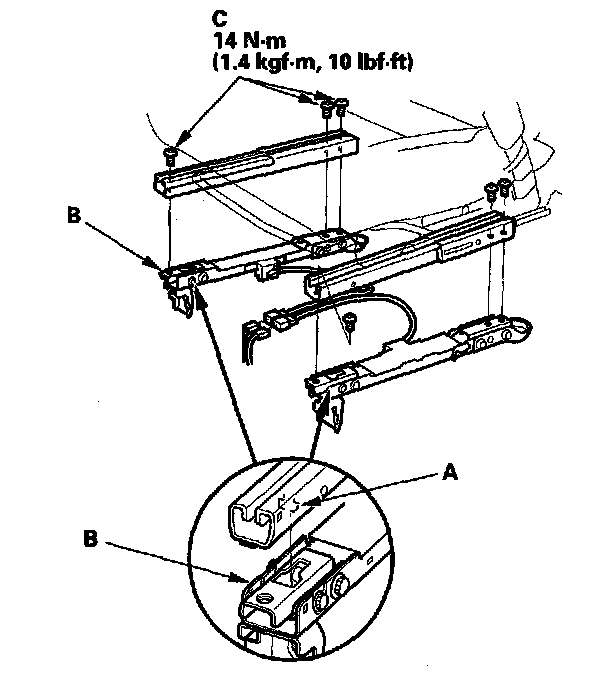 C
14 N·m
(1.4 kgf·m, 10 lbf·ft)

B

A

B